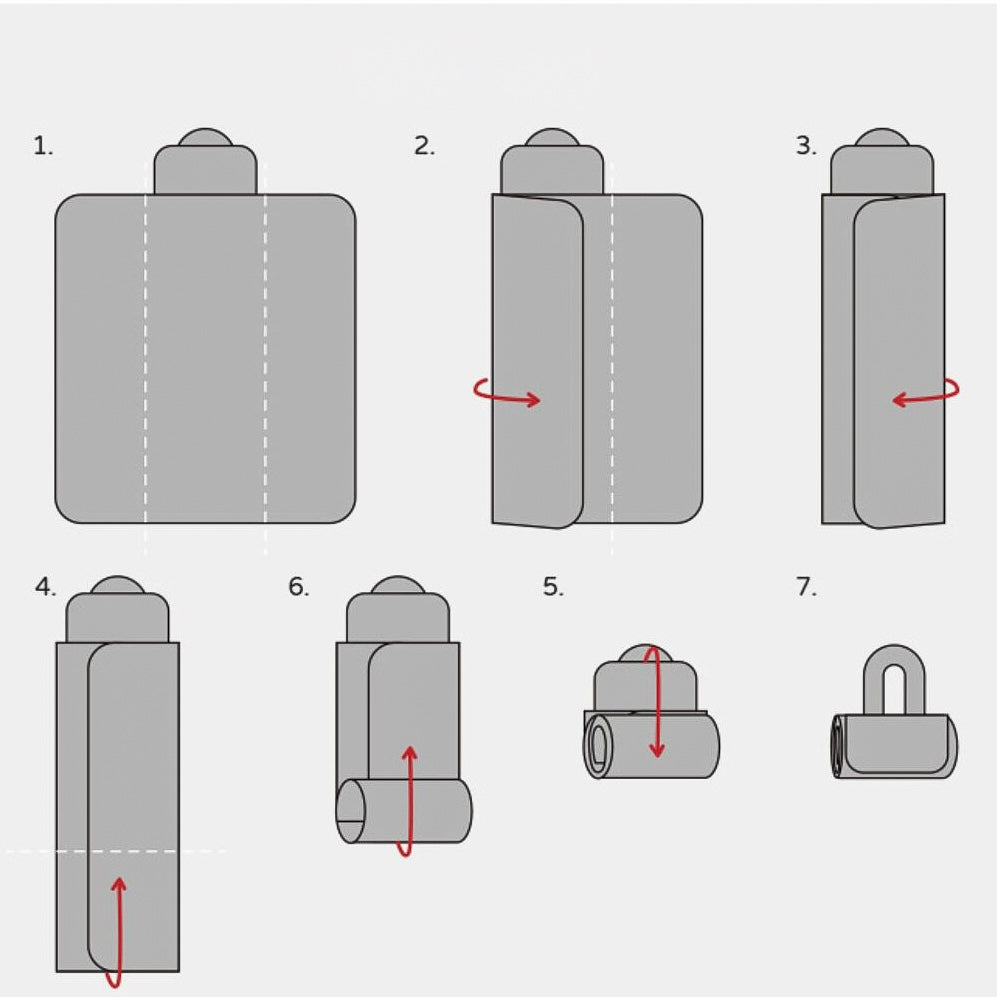 1.

2.

3.

4.

6.

5.

7.